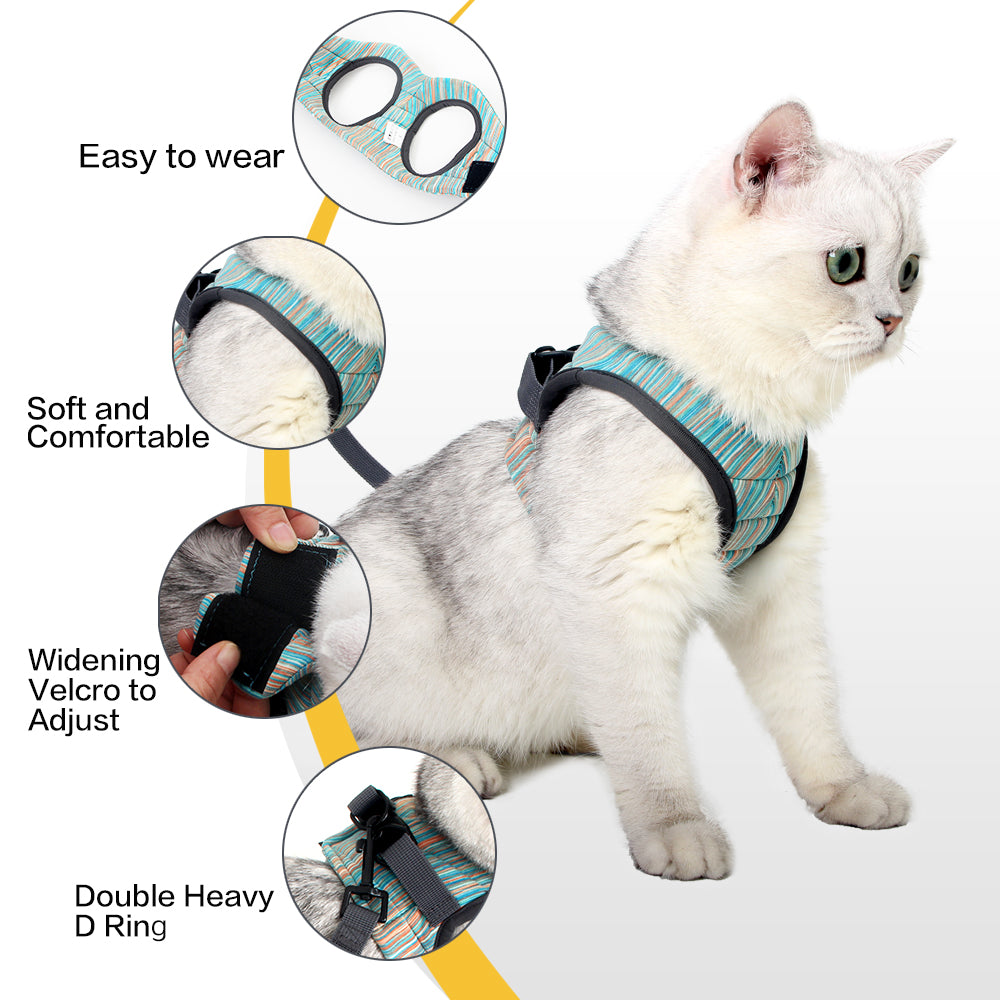 Easy to wear

Soft and Comfortable

Widening Velcro to Adjust

Double Heavy D Ring